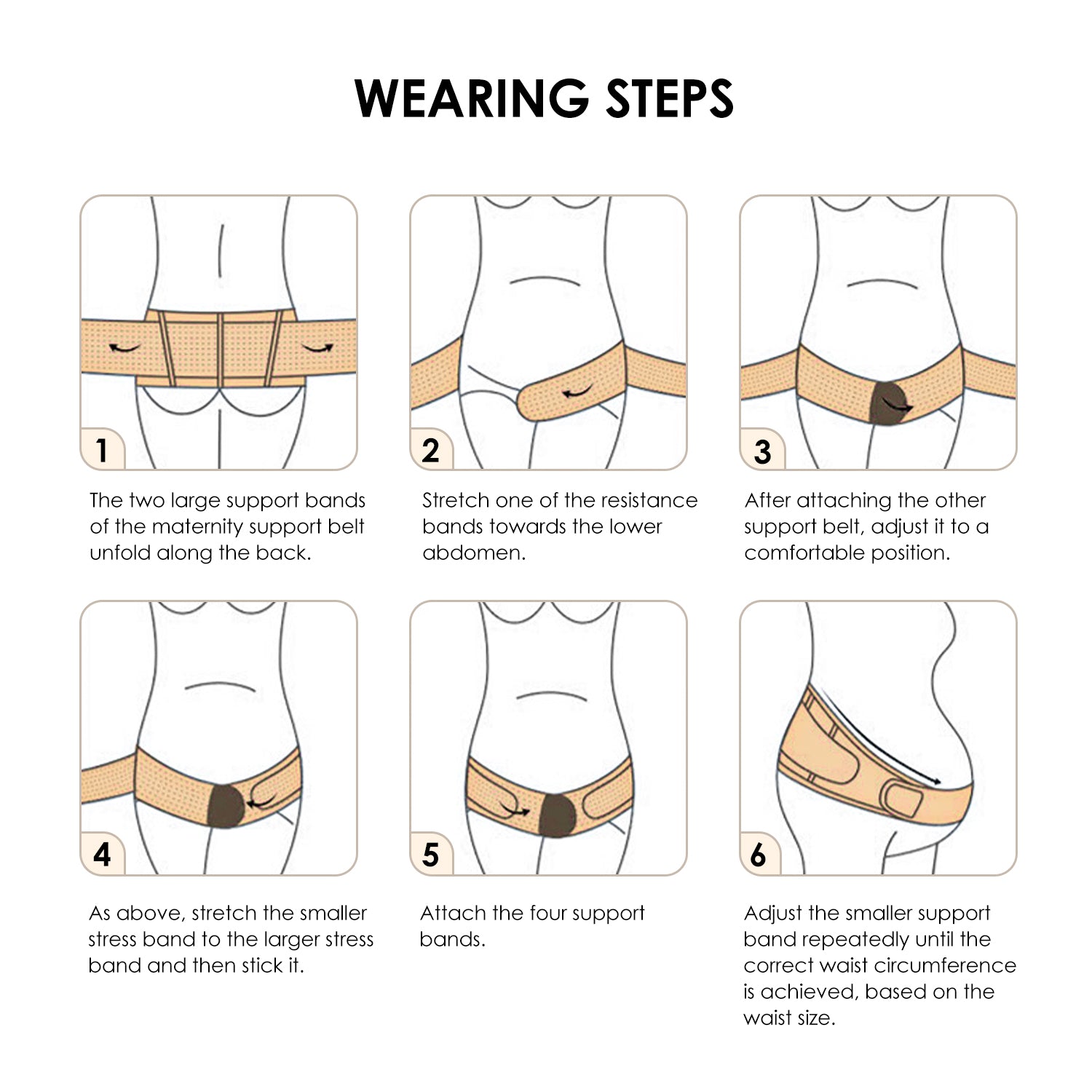 WEARING STEPS

1

The two large support bands of the maternity support belt unfold along the back.

2

Stretch one of the resistance bands towards the lower abdomen.

3

After attaching the other support belt, adjust it to a comfortable position.

4

As above, stretch the smaller stress band to the larger stress band and then stick it.

5

Attach the four support bands.

6

Adjust the smaller support band repeatedly until the correct waist circumference is achieved, based on the waist size.